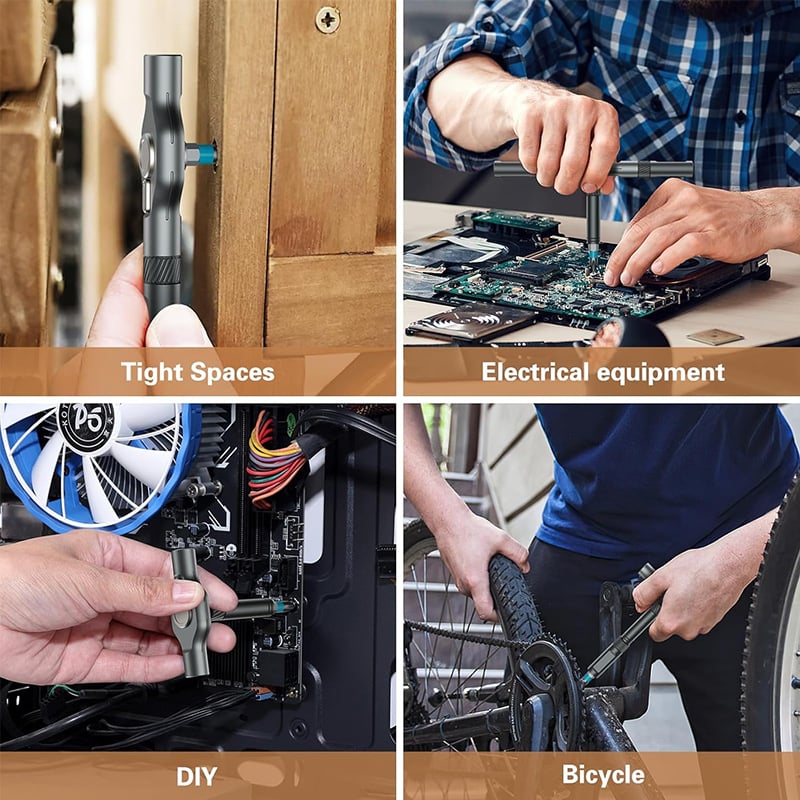 Tight Spaces

Electrical equipment

P5

DIY

Bicycle